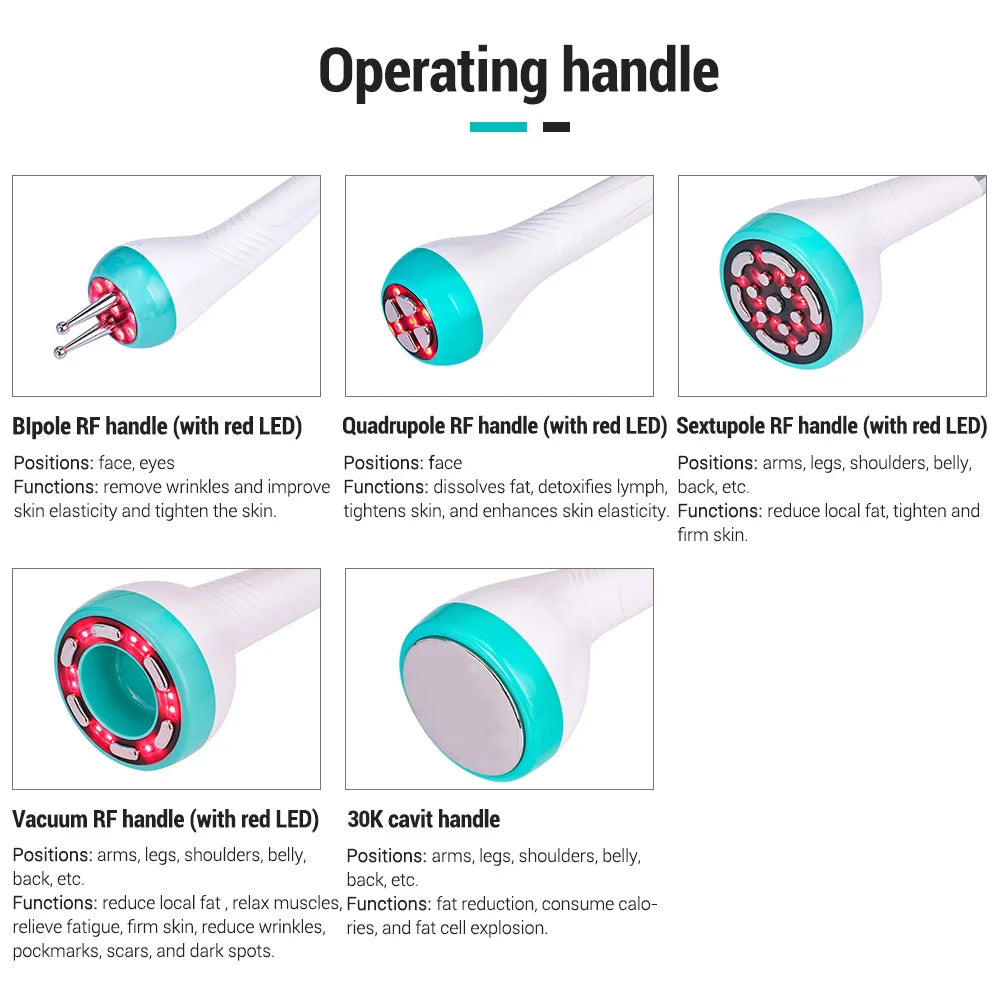 Operating handle

BIpole RF handle (with red LED)

Positions: face, eyes
Functions: remove wrinkles and improve skin elasticity and tighten the skin.

Quadrupole RF handle (with red LED)

Positions: face
Functions: dissolves fat, detoxifies lymph, tightens skin, and enhances skin elasticity.

Sextupole RF handle (with red LED)

Positions: arms, legs, shoulders, belly, back, etc.
Functions: reduce local fat, tighten and firm skin.

Vacuum RF handle (with red LED)

Positions: arms, legs, shoulders, belly, back, etc.
Functions: reduce local fat , relax muscles, relieve fatigue, firm skin, reduce wrinkles, pockmarks, scars, and dark spots.

30K cavit handle

Positions: arms, legs, shoulders, belly, back, etc.
Functions: fat reduction, consume calories, and fat cell explosion.